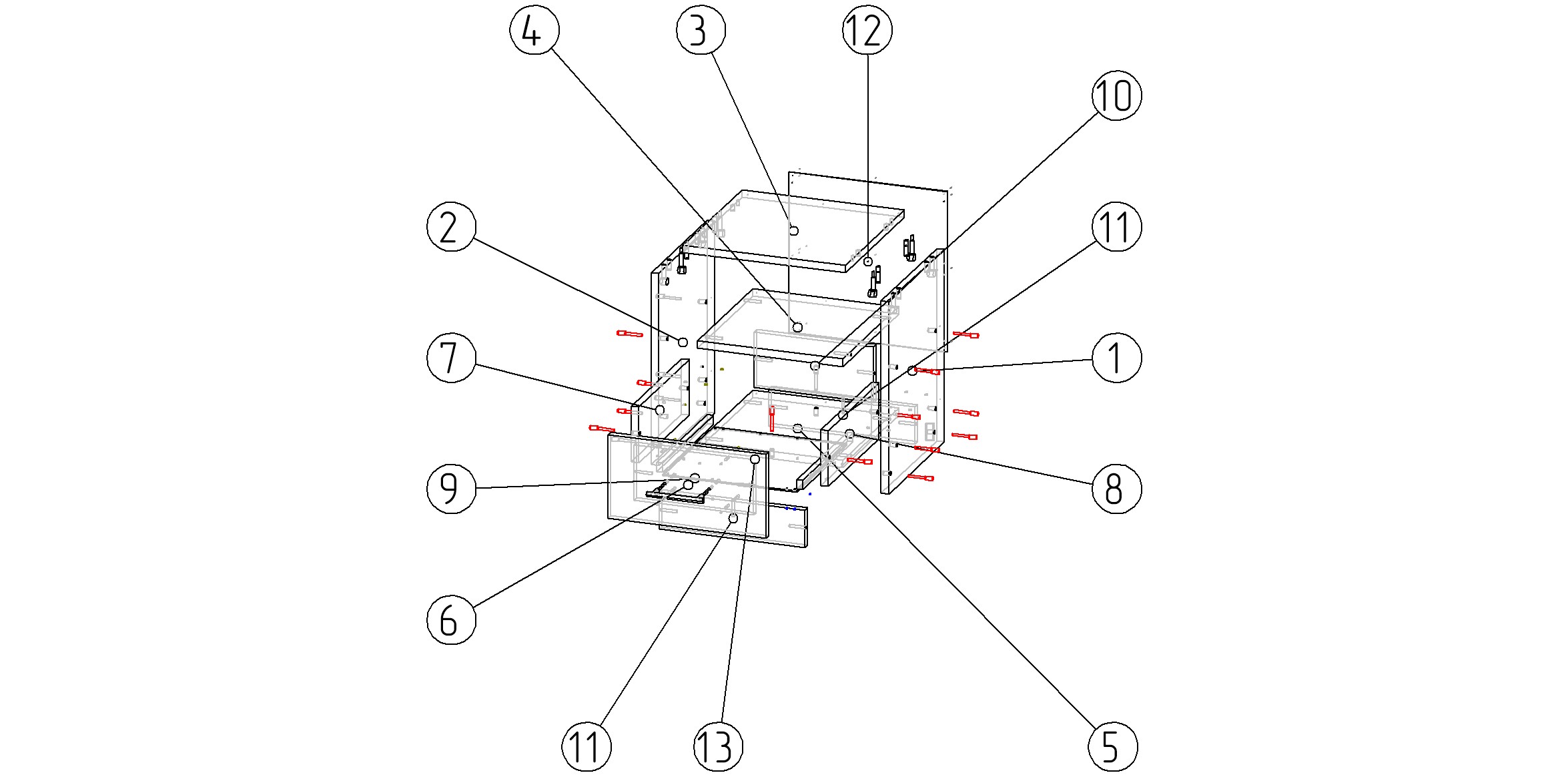 4
3
12
10
2
11
7
1
9
8
6
11
13
5